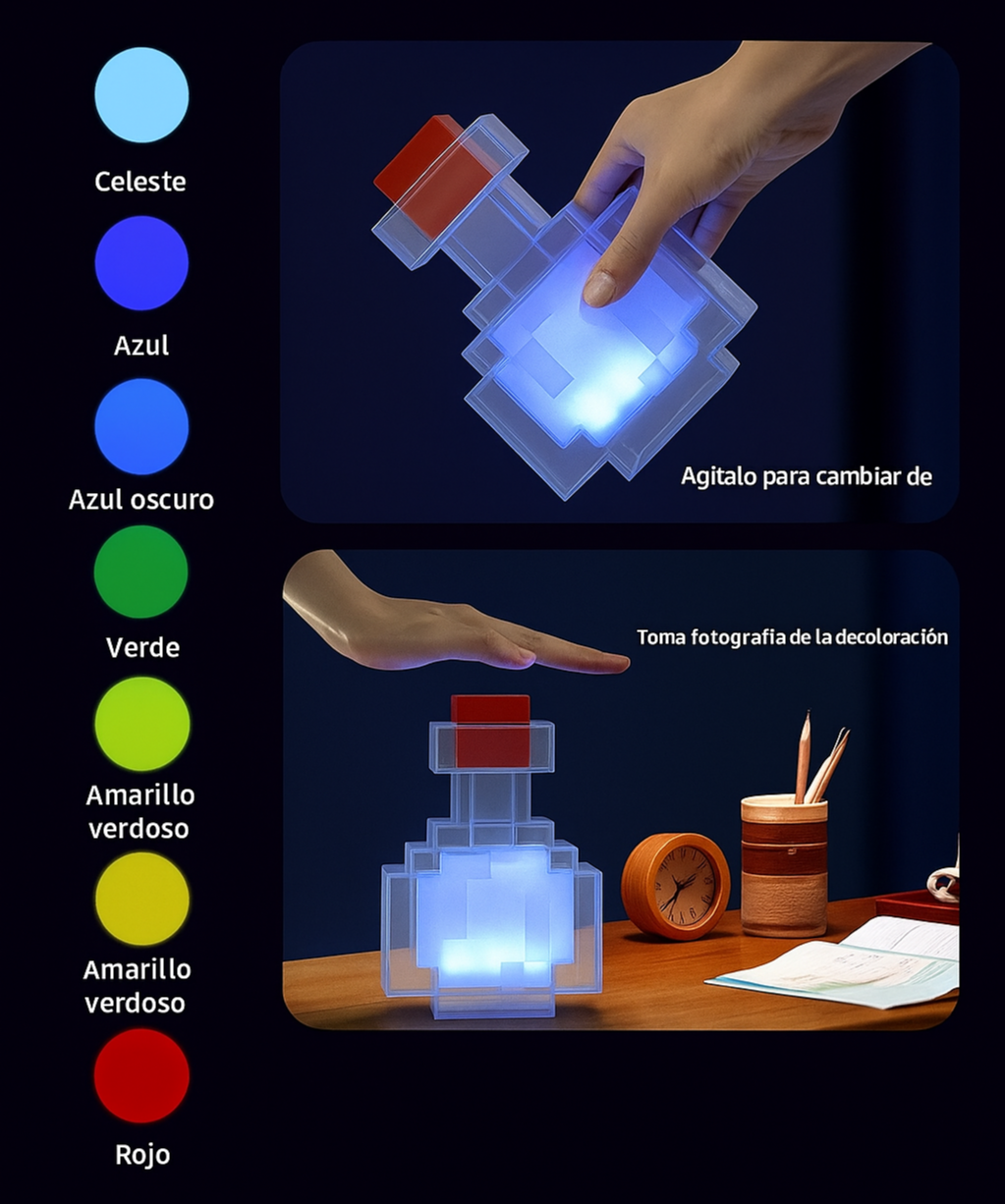 Celeste

Azul

Azul oscuro

Verde

Amarillo verdoso

Amarillo verdoso

Rojo

Agitalo para cambiar de

Toma fotografia de la decoloración